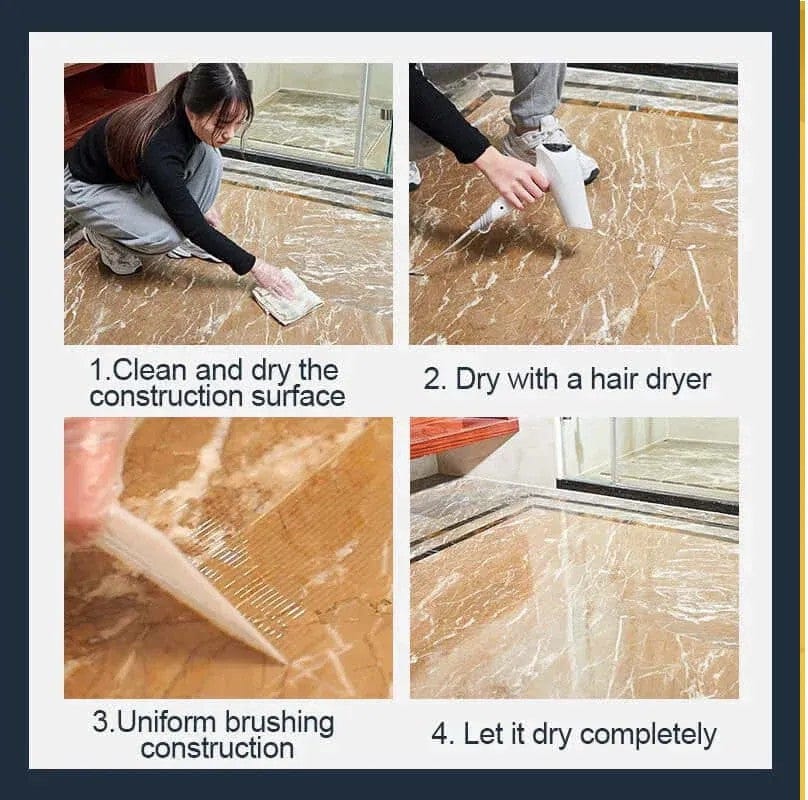 1.Clean and dry the construction surface

2. Dry with a hair dryer

3.Uniform brushing construction

4. Let it dry completely